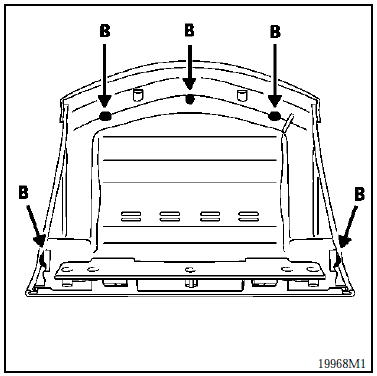 B
B
B
B
B
19968M1