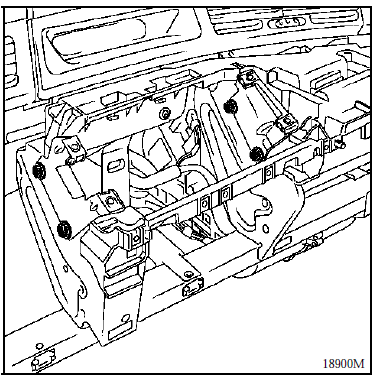 18900M