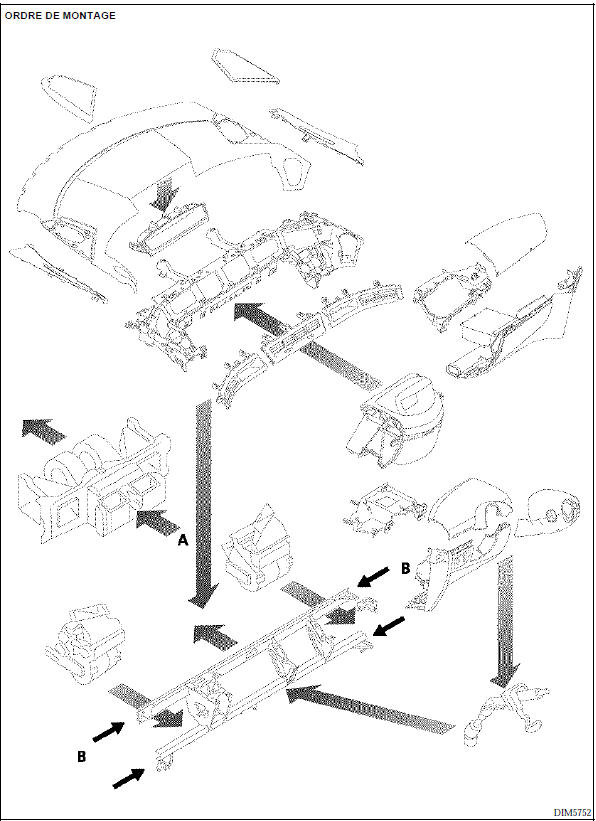 ORDRE DE MONTAGE

A

B

B

DIM5752