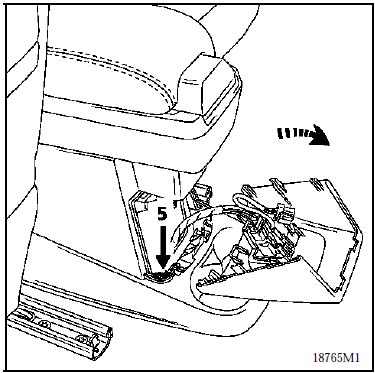 5

18765M1