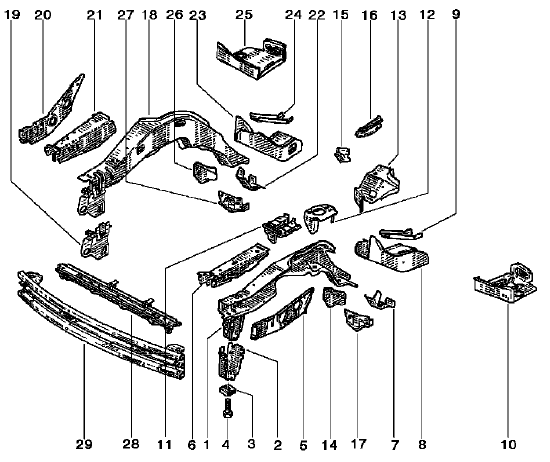 19 20 21 27 18 26 23 25 24 22 15 16 13 12 9

29 28 11 6 1 4 3 2 5 14 17 7 8 10