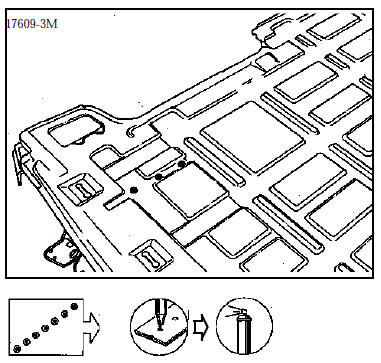 17609-3M